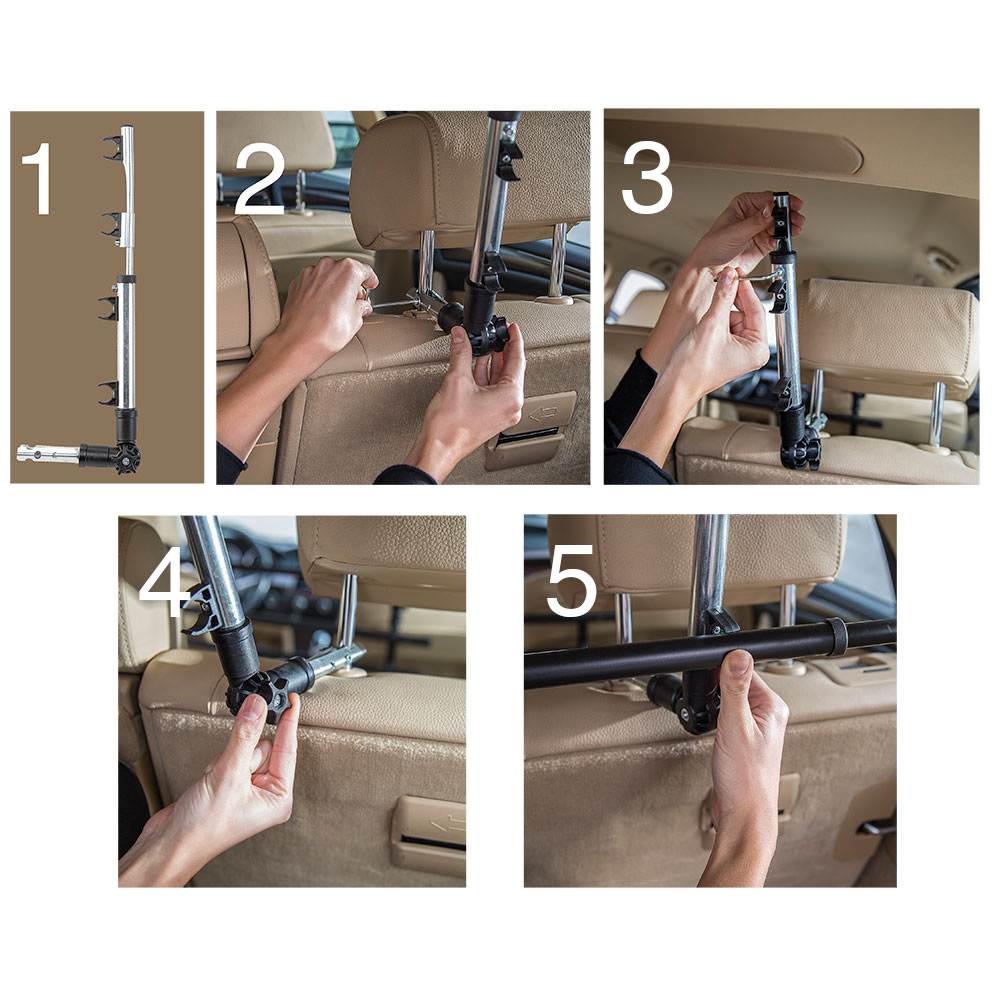 1

2

3

4

5